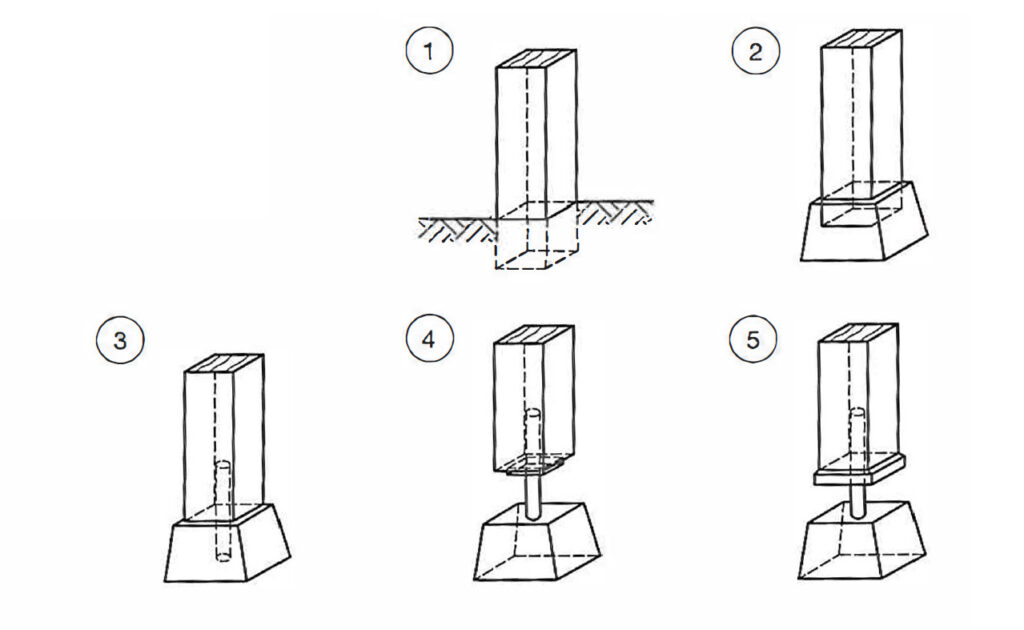 1
2
3
4
5