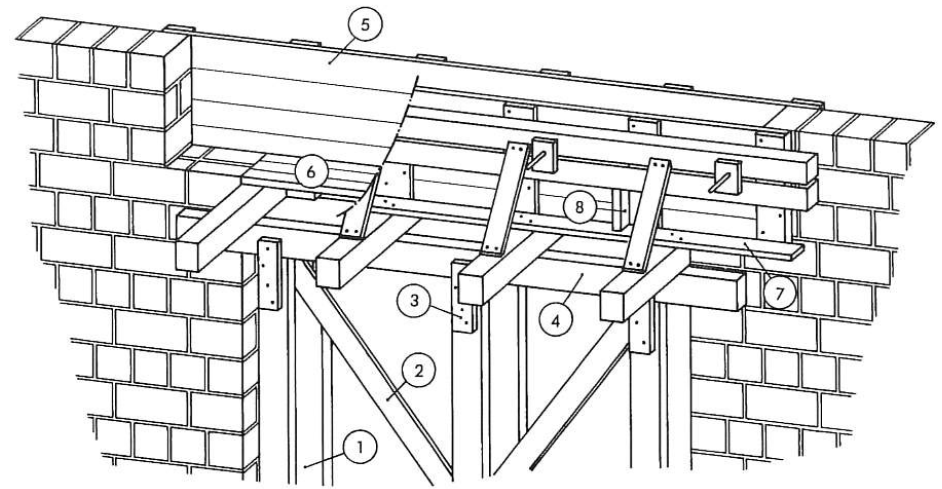 5
6
8
7
3
4
2
1