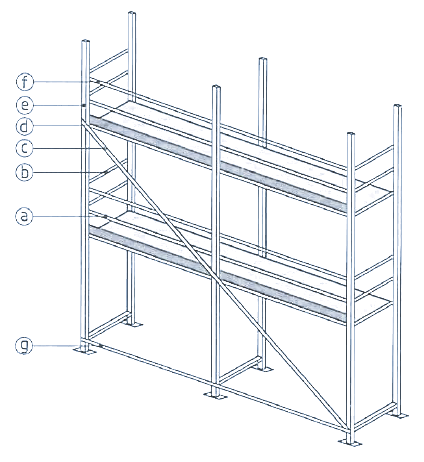 f
e
d
c
b
a
g